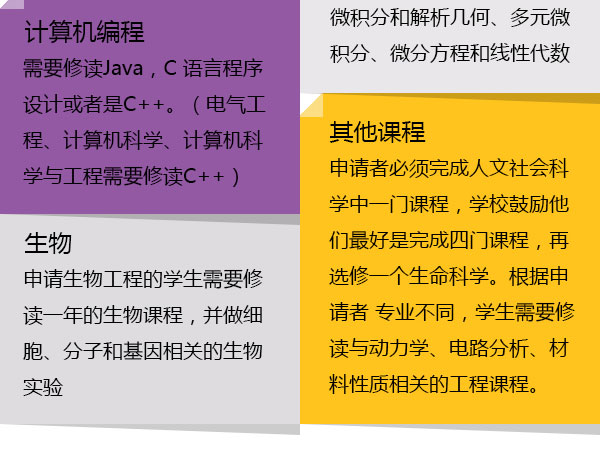 计算机编程

需要修读Java，C语言程序设计或者是C++。（电气工程、计算机科学、计算机科学与工程需要修读C++）

生物

申请生物工程的学生需要修读一年的生物课程，并做细胞、分子和基因相关的生物实验

微积分和解析几何、多元微积分、微分方程和线性代数

其他课程

申请者必须完成人文社会科学中一门课程，学校鼓励他们最好是完成四门课程，再选修一个生命科学。根据申请者 专业不同，学生需要修读与动力学、电路分析、材料性质相关的工程课程。